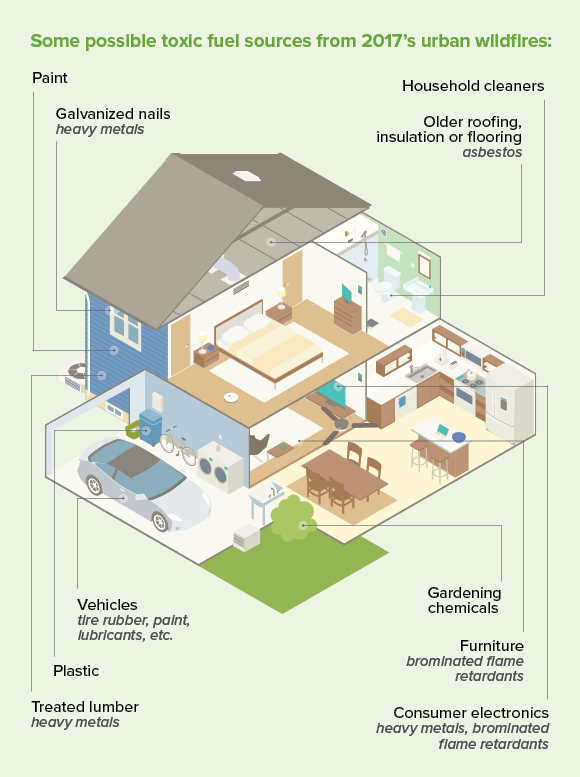 Some possible toxic fuel sources from 2017's urban wildfires:

Paint

Galvanized nails
heavy metals

Household cleaners

Older roofing, insulation or flooring
asbestos

Vehicles
tire rubber, paint, lubricants, etc.

Plastic

Treated lumber
heavy metals

Gardening chemicals

Furniture
brominated flame retardants

Consumer electronics
heavy metals, brominated flame retardants