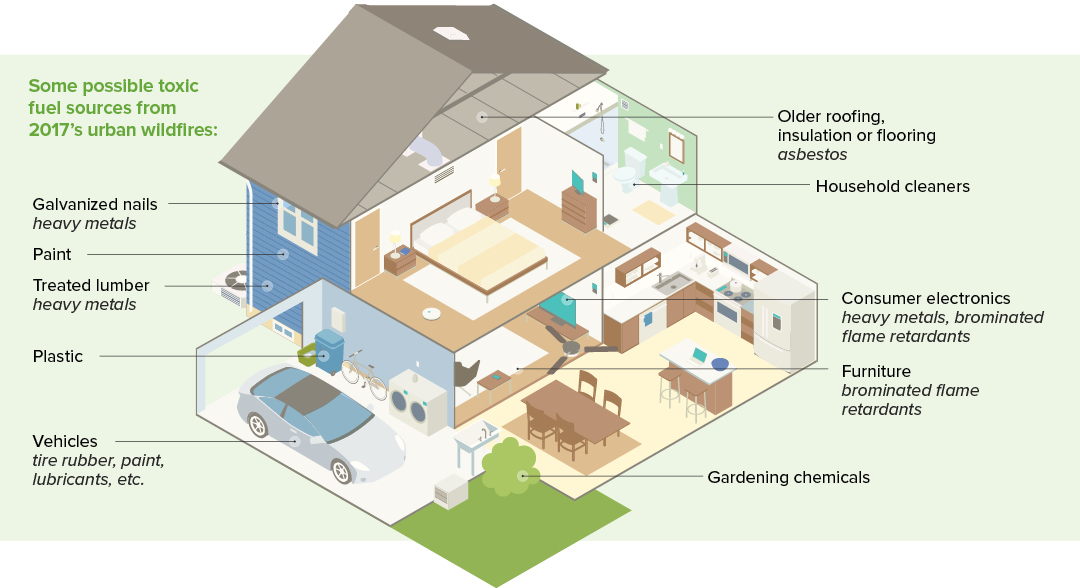 Some possible toxic fuel sources from 2017's urban wildfires:

Galvanized nails
heavy metals

Paint

Treated lumber
heavy metals

Plastic

Vehicles
tire rubber, paint, lubricants, etc.

Older roofing, insulation or flooring
asbestos

Household cleaners

Consumer electronics
heavy metals, brominated flame retardants

Furniture
brominated flame retardants

Gardening chemicals