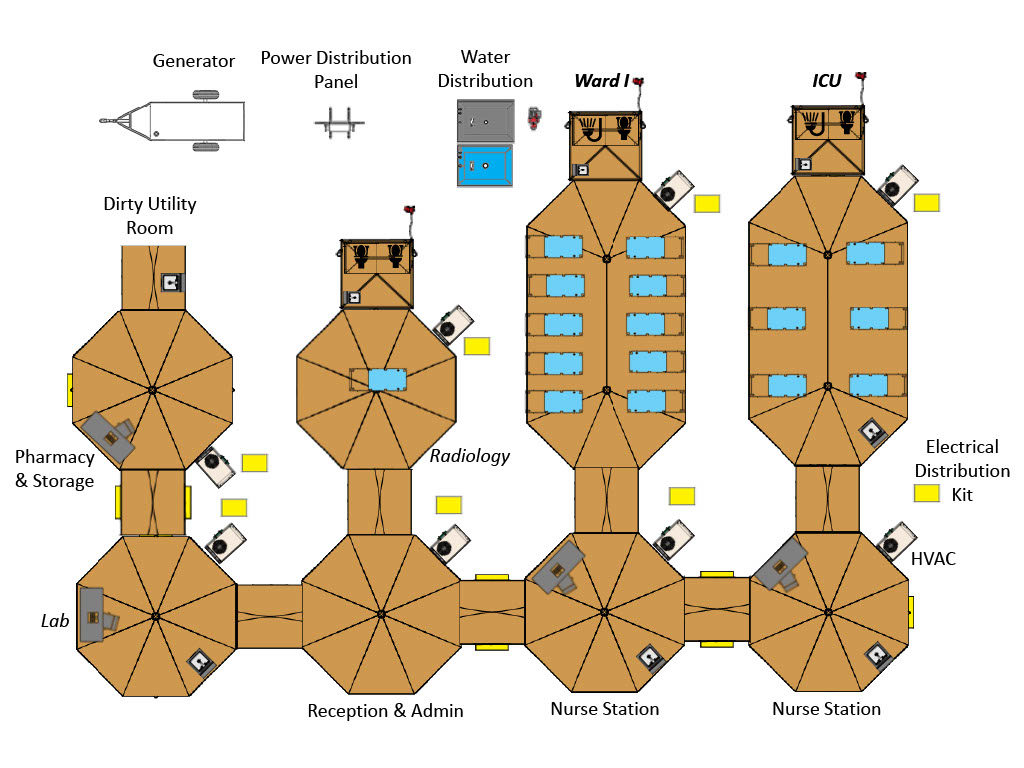 Generator

Power Distribution Panel

Water Distribution

Ward I

ICU

Dirty Utility Room

Pharmacy & Storage

Radiology

Electrical Distribution Kit

HVAC

Lab

Reception & Admin

Nurse Station

Nurse Station