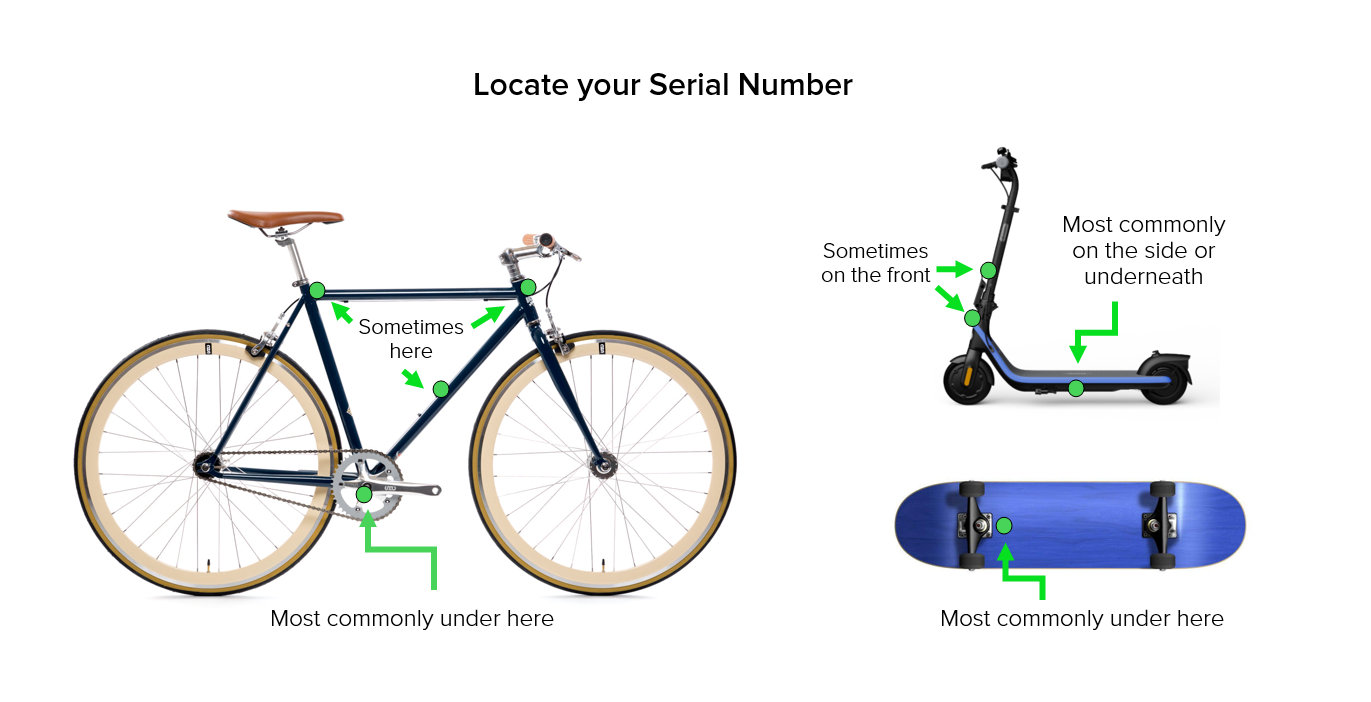 Locate your Serial Number

Sometimes here

Most commonly under here

Sometimes on the front

Most commonly on the side or underneath

Most commonly under here